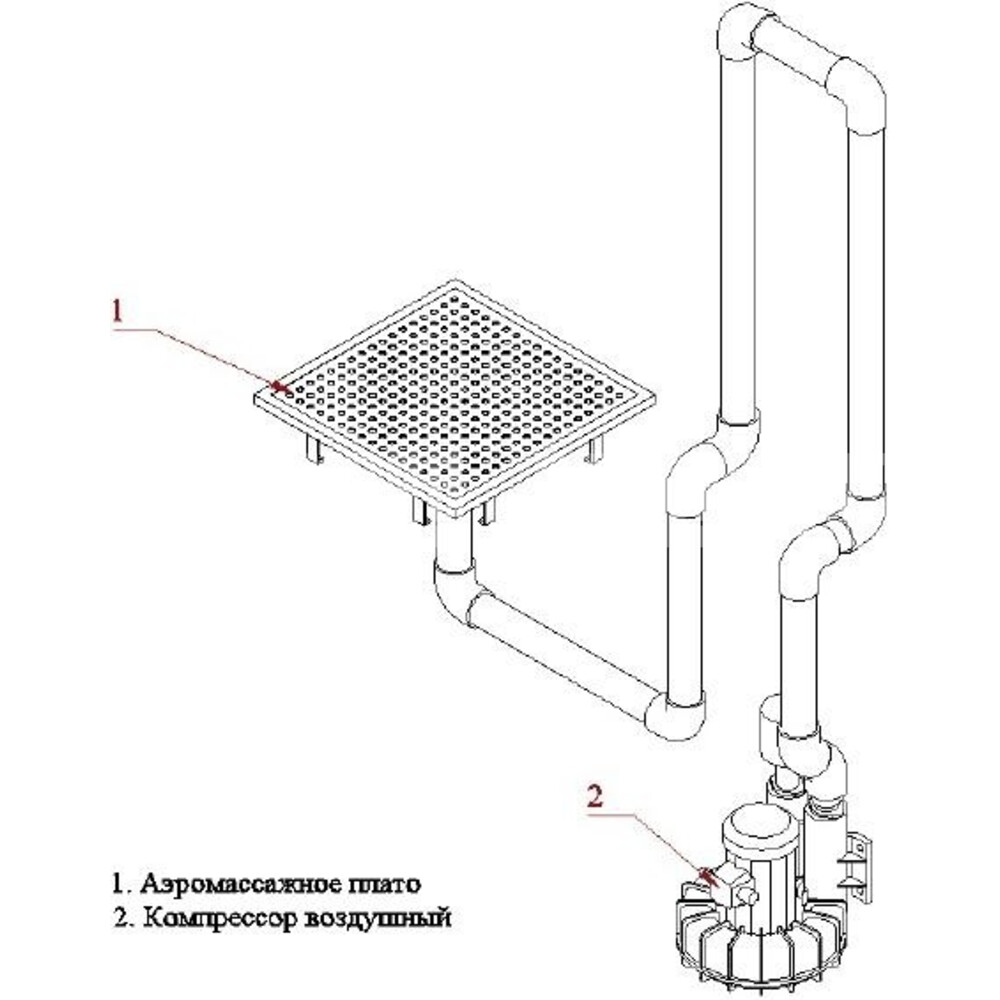 1

2

1. Аэромассажное плато
2. Компрессор воздушный