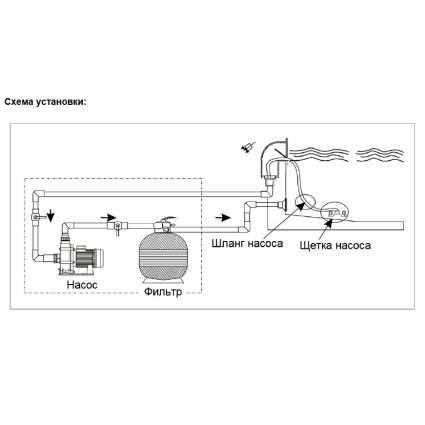 Схема установки:

Шланг насоса

Щетка насоса

Насос

Фильтр