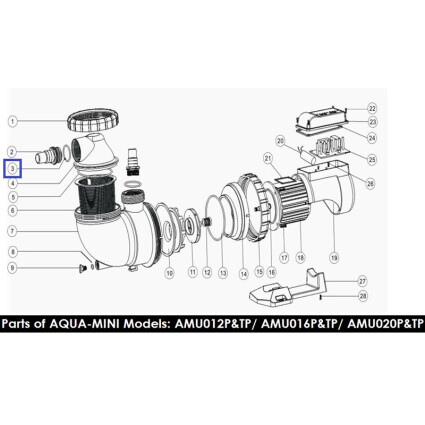 1
2
3
4
5
6
7
8
9
10
11
12
13
14
15
16
17
18
19
20
21
22
23
24
25
26
27
28

Parts of AQUA-MINI Models: AMU012P&TP/ AMU016P&TP/ AMU020P&TP